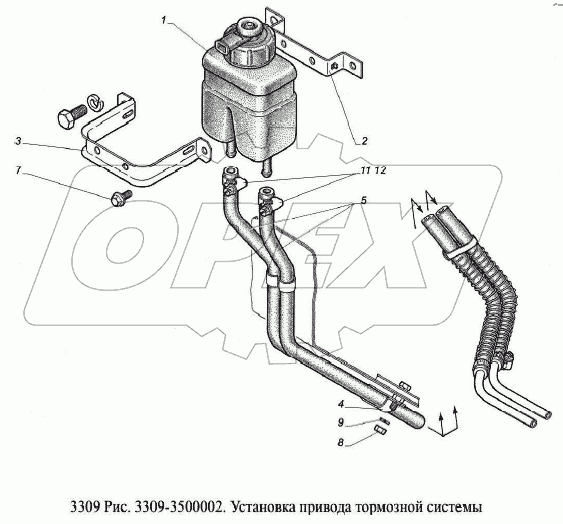 1
2
3
7
11 12
5
4
9
8
OPEX
3309 Рис. 3309-3500002. Установка привода тормозной системы